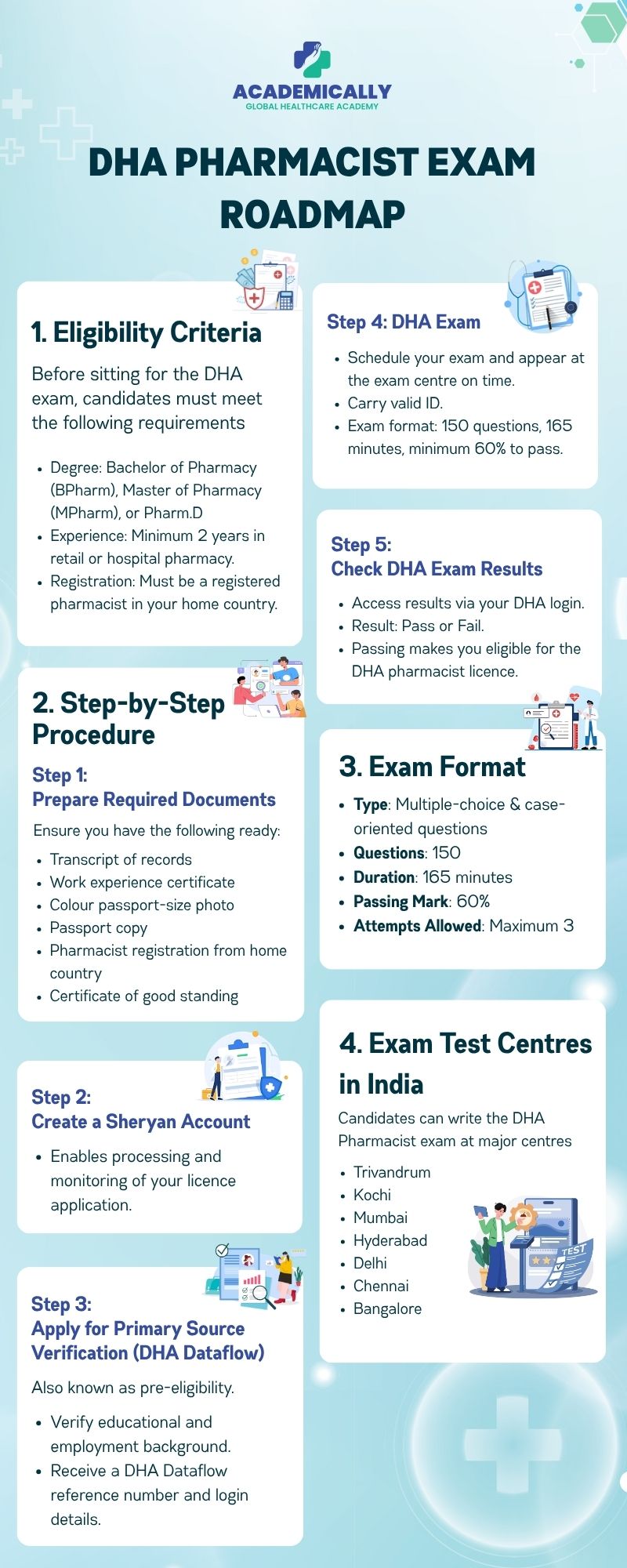 ACADEMICALLY
GLOBAL HEALTHCARE ACADEMY

DHA PHARMACIST EXAM ROADMAP

1. Eligibility Criteria

Before sitting for the DHA exam, candidates must meet the following requirements

- Degree: Bachelor of Pharmacy (BPharm), Master of Pharmacy (MPharm), or Pharm.D
- Experience: Minimum 2 years in retail or hospital pharmacy.
- Registration: Must be a registered pharmacist in your home country.

2. Step-by-Step Procedure

Step 1:
Prepare Required Documents

Ensure you have the following ready:

- Transcript of records
- Work experience certificate
- Colour passport-size photo
- Passport copy
- Pharmacist registration from home country
- Certificate of good standing

Step 2:
Create a Sheryan Account

- Enables processing and monitoring of your licence application.

Step 3:
Apply for Primary Source Verification (DHA Dataflow)

Also known as pre-eligibility.

- Verify educational and employment background.
- Receive a DHA Dataflow reference number and login details.

Step 4: DHA Exam

- Schedule your exam and appear at the exam centre on time.
- Carry valid ID.
- Exam format: 150 questions, 165 minutes, minimum 60% to pass.

Step 5:
Check DHA Exam Results

- Access results via your DHA login.
- Result: Pass or Fail.
- Passing makes you eligible for the DHA pharmacist licence.

3. Exam Format

- Type: Multiple-choice & case-oriented questions
- Questions: 150
- Duration: 165 minutes
- Passing Mark: 60%
- Attempts Allowed: Maximum 3

4. Exam Test Centres in India

Candidates can write the DHA Pharmacist exam at major centres

- Trivandrum
- Kochi
- Mumbai
- Hyderabad
- Delhi
- Chennai
- Bangalore

TEST